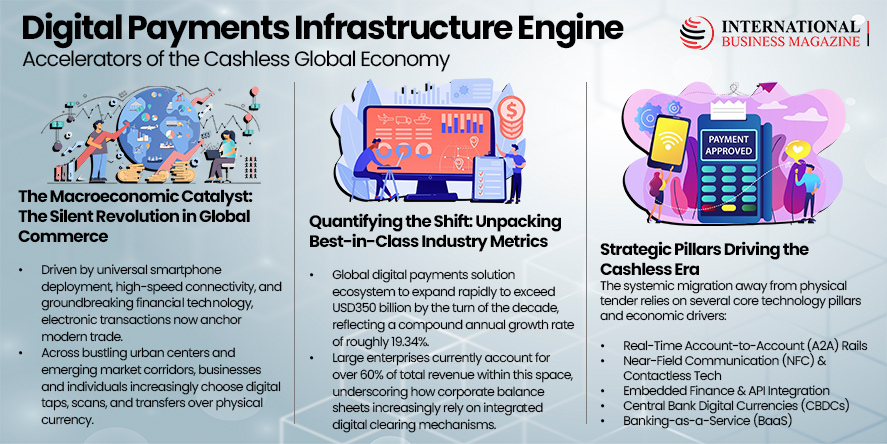 Digital Payments Infrastructure Engine
Accelerators of the Cashless Global Economy

INTERNATIONAL BUSINESS MAGAZINE

The Macroeconomic Catalyst: The Silent Revolution in Global Commerce

• Driven by universal smartphone deployment, high-speed connectivity, and groundbreaking financial technology, electronic transactions now anchor modern trade.
• Across bustling urban centers and emerging market corridors, businesses and individuals increasingly choose digital taps, scans, and transfers over physical currency.

Quantifying the Shift: Unpacking Best-in-Class Industry Metrics

• Global digital payments solution ecosystem to expand rapidly to exceed USD350 billion by the turn of the decade, reflecting a compound annual growth rate of roughly 19.34%.
• Large enterprises currently account for over 60% of total revenue within this space, underscoring how corporate balance sheets increasingly rely on integrated digital clearing mechanisms.

PAYMENT APPROVED

Strategic Pillars Driving the Cashless Era

The systemic migration away from physical tender relies on several core technology pillars and economic drivers:

• Real-Time Account-to-Account (A2A) Rails
• Near-Field Communication (NFC) & Contactless Tech
• Embedded Finance & API Integration
• Central Bank Digital Currencies (CBDCs)
• Banking-as-a-Service (BaaS)